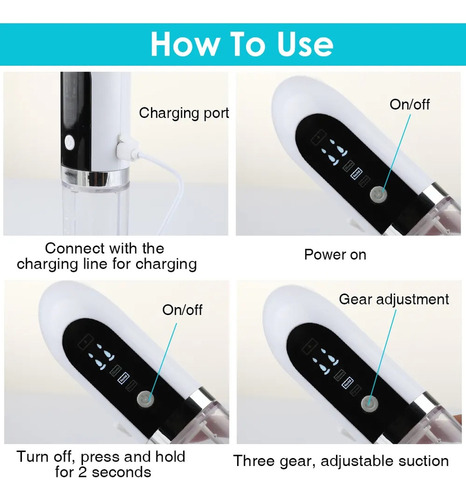 How To Use

Charging port

Connect with the charging line for charging

On/off

Power on

On/off

Turn off, press and hold for 2 seconds

Gear adjustment

Three gear, adjustable suction