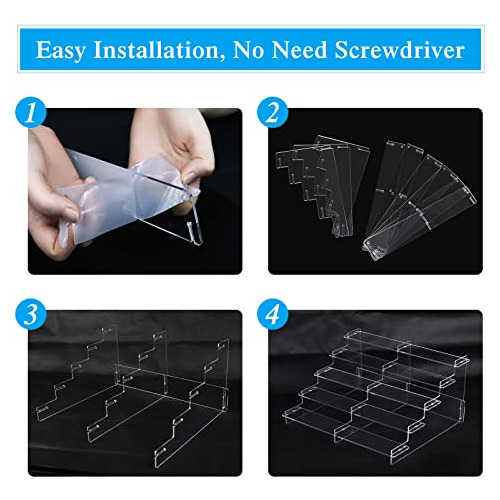 Easy Installation, No Need Screwdriver

1

2

3

4