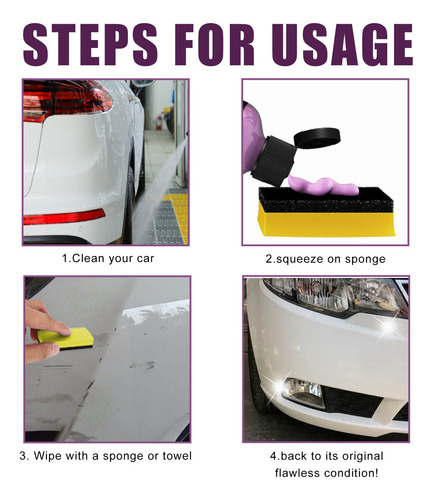 STEPS FOR USAGE

1.Clean your car

2.squeeze on sponge

3. Wipe with a sponge or towel

4.back to its original flawless condition!