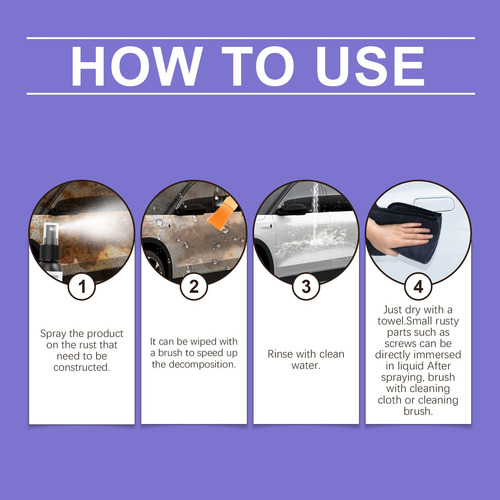 HOW TO USE

1

Spray the product on the rust that need to be constructed.

2

It can be wiped with a brush to speed up the decomposition.

3

Rinse with clean water.

4

Just dry with a towel.Small rusty parts such as screws can be directly immersed in liquid After spraying, brush with cleaning cloth or cleaning brush.