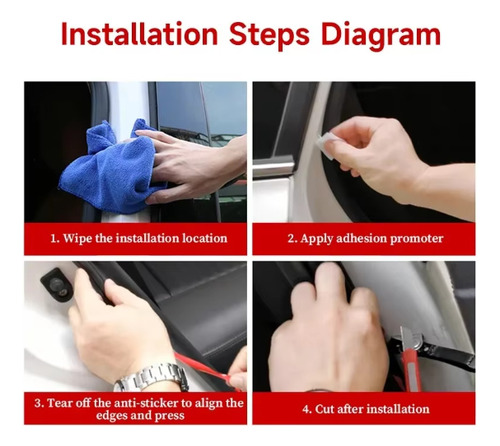 Installation Steps Diagram

1. Wipe the installation location

2. Apply adhesion promoter

3. Tear off the anti-sticker to align the edges and press

4. Cut after installation