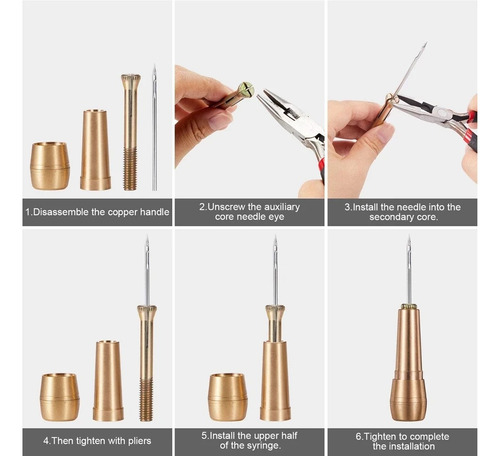 1.Disassemble the copper handle

2.Unscrew the auxiliary core needle eye

3.Install the needle into the secondary core.

4.Then tighten with pliers

5.Install the upper half of the syringe.

6.Tighten to complete the installation