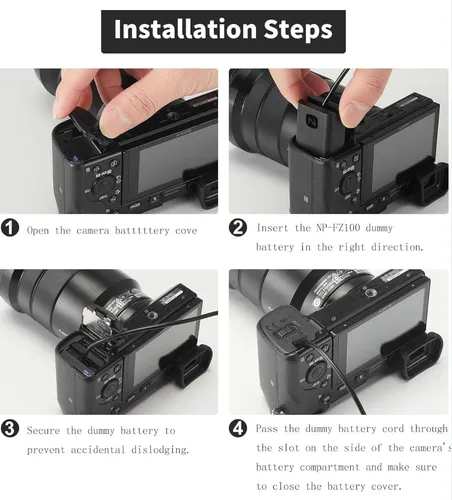 Installation Steps

1 Open the camera batttttery cove

2 Insert the NP-FZ100 dummy battery in the right direction.

3 Secure the dummy battery to prevent accidental dislodging.

4 Pass the dummy battery cord through the slot on the side of the camera's battery compartment and make sure to close the battery cover.