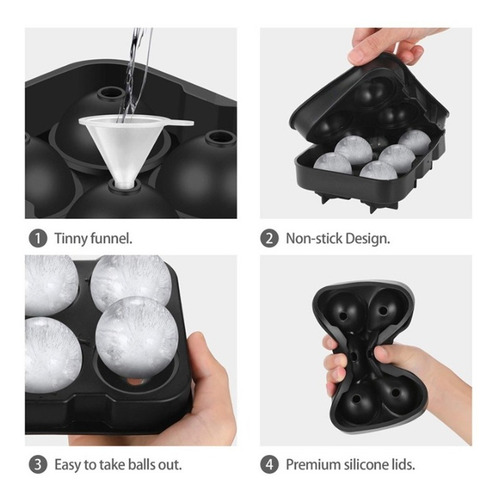 1 Tinny funnel.

2 Non-stick Design.

3 Easy to take balls out.

4 Premium silicone lids.