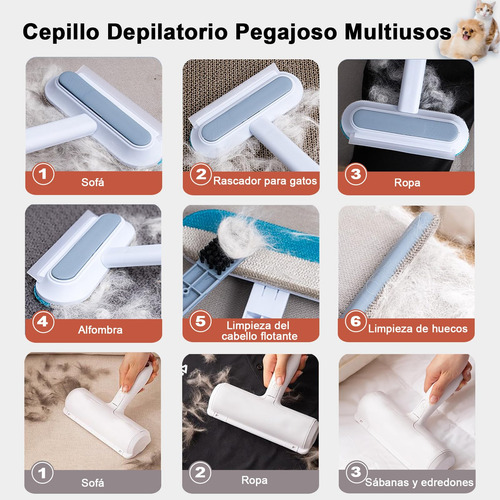 Cepillo Depilatorio Pegajoso Multiusos

1 Sofá

2 Rascador para gatos

3 Ropa

4 Alfombra

5 Limpieza del cabello flotante

6 Limpieza de huecos

1 Sofá

2 Ropa

3 Sábanas y edredones