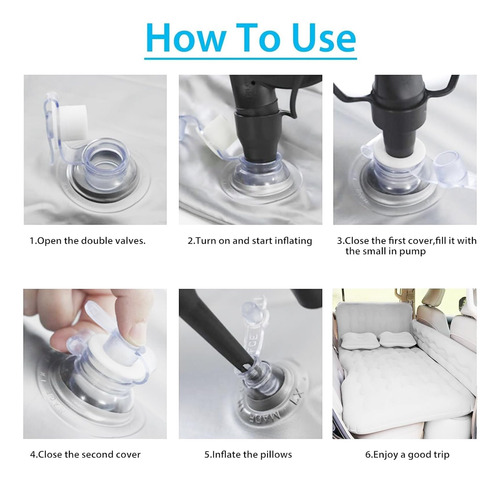 How To Use

1.Open the double valves.

2.Turn on and start inflating

3.Close the first cover,fill it with the small in pump

4.Close the second cover

5.Inflate the pillows

6.Enjoy a good trip