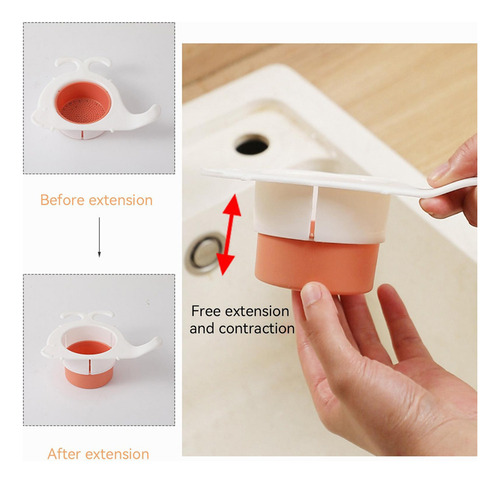 Before extension

After extension

Free extension and contraction