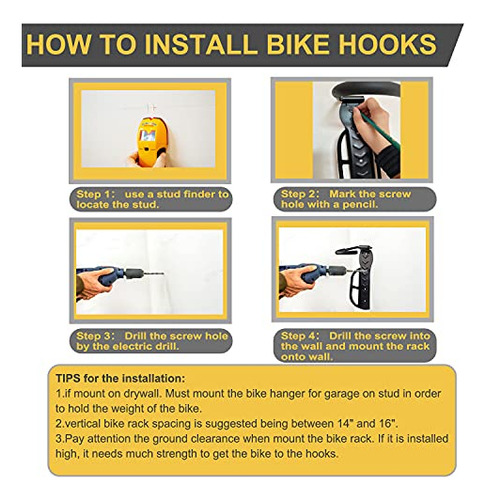 HOW TO INSTALL BIKE HOOKS

Step 1: use a stud finder to locate the stud.

Step 2: Mark the screw hole with a pencil.

Step 3: Drill the screw hole by the electric drill.

Step 4: Drill the screw into the wall and mount the rack onto wall.

TIPS for the installation:
1.if mount on drywall. Must mount the bike hanger for garage on stud in order to hold the weight of the bike.
2.vertical bike rack spacing is suggested being between 14" and 16".
3.Pay attention the ground clearance when mount the bike rack. If it is installed high, it needs much strength to get the bike to the hooks.