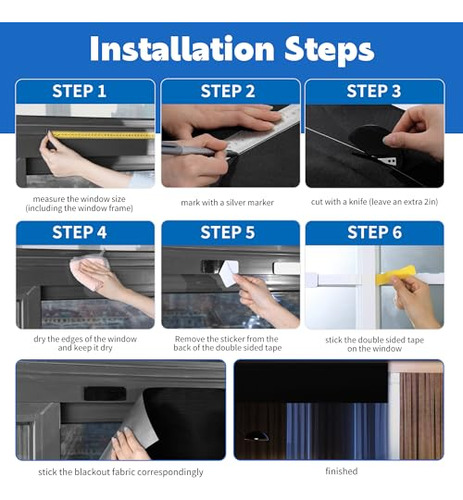 Installation Steps

STEP 1

measure the window size (including the window frame)

STEP 2

mark with a silver marker

STEP 3

cut with a knife (leave an extra 2in)

STEP 4

dry the edges of the window and keep it dry

STEP 5

Remove the sticker from the back of the double sided tape

STEP 6

stick the double sided tape on the window

stick the blackout fabric correspondingly

finished