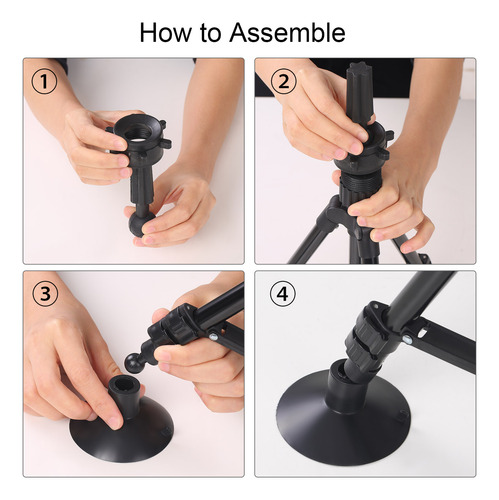 How to Assemble

①

②

③

④