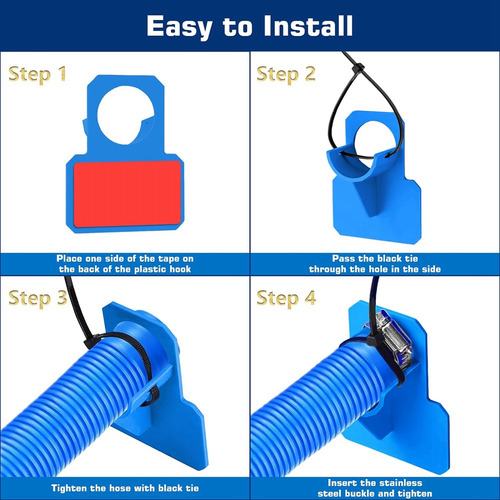 Easy to Install

Step 1

Place one side of the tape on the back of the plastic hook

Step 2

Pass the black tie through the hole in the side

Step 3

Tighten the hose with black tie

Step 4

Insert the stainless steel buckle and tighten