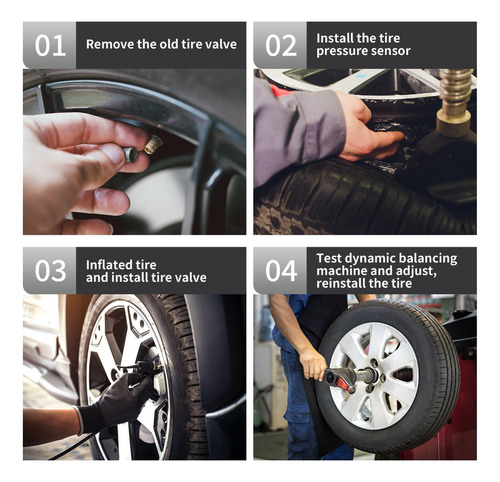 01 Remove the old tire valve

02 Install the tire pressure sensor

03 Inflated tire and install tire valve

04 Test dynamic balancing machine and adjust, reinstall the tire