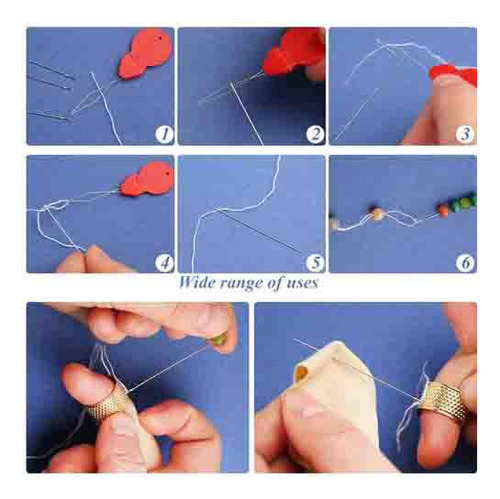 1
2
3
4
5
6
Wide range of uses