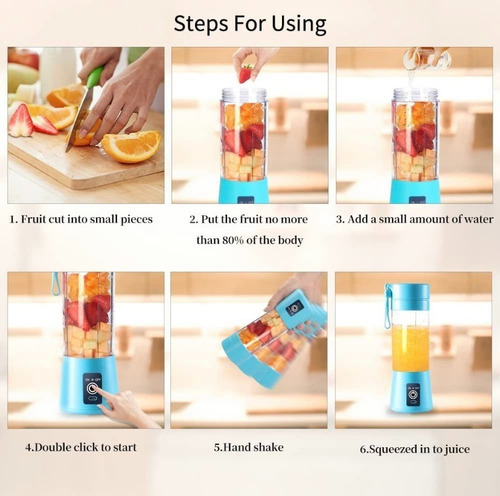 Steps For Using

1. Fruit cut into small pieces

2. Put the fruit no more than 80% of the body

3. Add a small amount of water

ON OFF

4.Double click to start

5.Hand shake

6.Squeezed in to juice