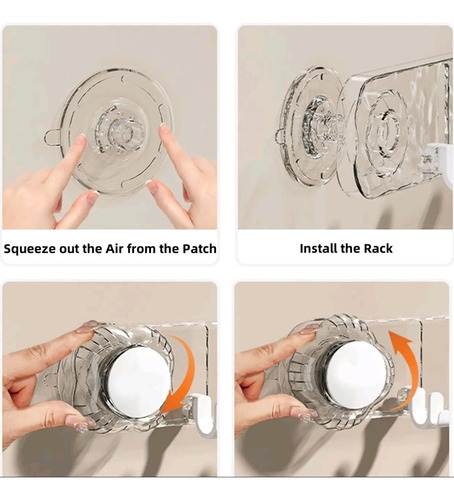 Squeeze out the Air from the Patch

Install the Rack