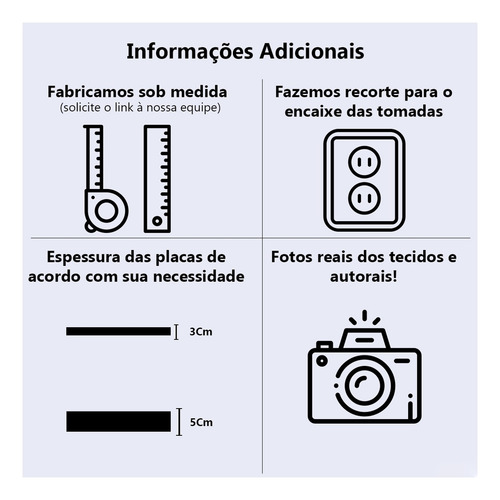 Informações Adicionais

Fabricamos sob medida
(solicite o link à nossa equipe)

Fazemos recorte para o encaixe das tomadas

Espessura das placas de acordo com sua necessidade

3Cm

5Cm

Fotos reais dos tecidos e autorais!