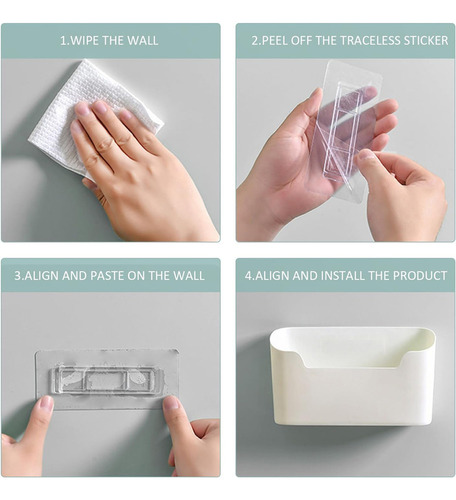 1.WIPE THE WALL

2.PEEL OFF THE TRACELESS STICKER

3.ALIGN AND PASTE ON THE WALL

4.ALIGN AND INSTALL THE PRODUCT