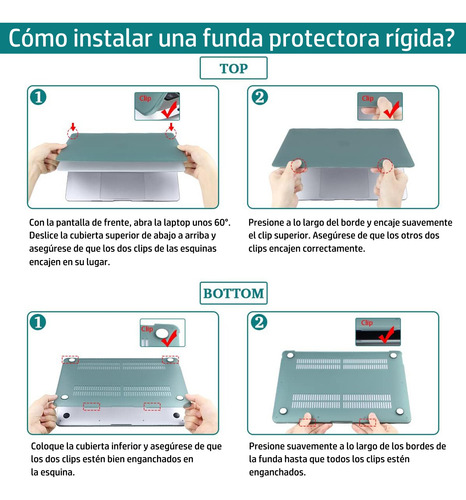 Cómo instalar una funda protectora rígida?

TOP

1

Clip

Con la pantalla de frente, abra la laptop unos 60°. Deslice la cubierta superior de abajo a arriba y asegúrese de que los dos clips de las esquinas encajen en su lugar.

2

Clip

Presione a lo largo del borde y encaje suavemente el clip superior. Asegúrese de que los otros dos clips encajen correctamente.

BOTTOM

1

Clip

Coloque la cubierta inferior y asegúrese de que los dos clips estén bien enganchados en la esquina.

2

Clip

Presione suavemente a lo largo de los bordes de la funda hasta que todos los clips estén enganchados.