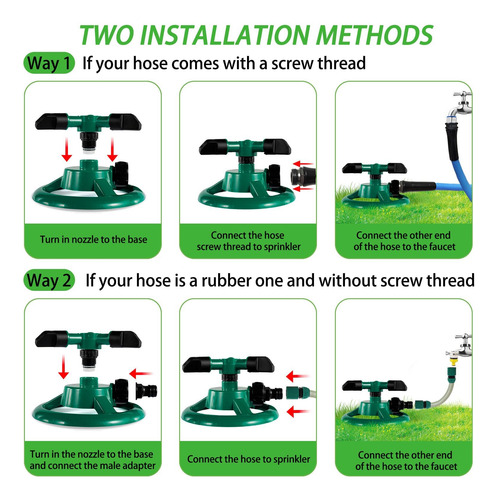 TWO INSTALLATION METHODS

Way 1 If your hose comes with a screw thread

Turn in nozzle to the base

Connect the hose screw thread to sprinkler

Connect the other end of the hose to the faucet

Way 2 If your hose is a rubber one and without screw thread

Turn in the nozzle to the base and connect the male adapter

Connect the hose to sprinkler

Connect the other end of the hose to the faucet