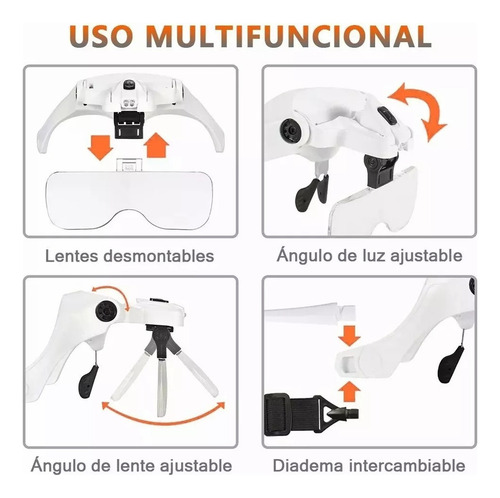 USO MULTIFUNCIONAL

Lentes desmontables

Ángulo de luz ajustable

Ángulo de lente ajustable

Diadema intercambiable