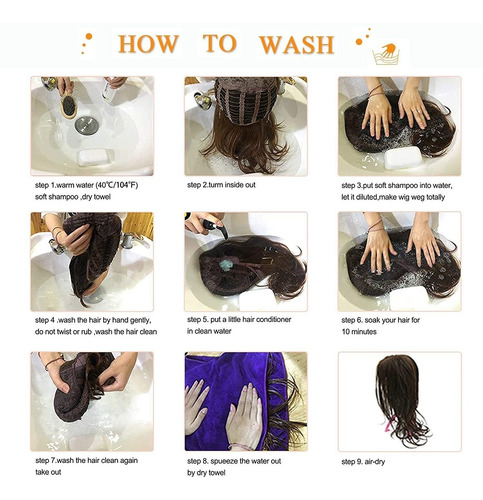 HOW TO WASH

step 1.warm water (40℃/104°F) soft shampoo ,dry towel

step 2.turn inside out

step 3.put soft shampoo into water, let it diluted,make wig weg totally

step 4 .wash the hair by hand gently, do not twist or rub ,wash the hair clean

step 5. put a little hair conditioner in clean water

step 6. soak your hair for 10 minutes

step 7.wash the hair clean again take out

step 8. spueeze the water out by dry towel

step 9. air-dry