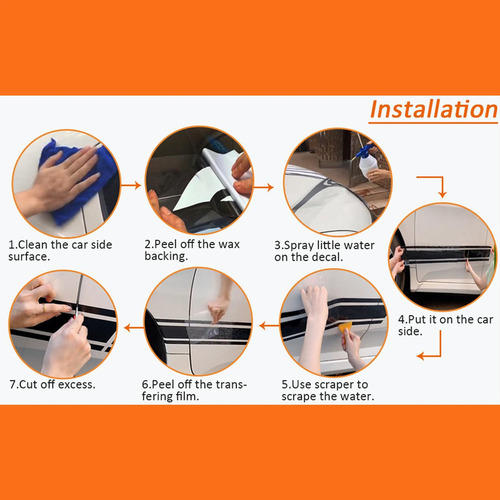 Installation

1.Clean the car side surface.

2.Peel off the wax backing.

3.Spray little water on the decal.

4.Put it on the car side.

5.Use scraper to scrape the water.

6.Peel off the transfering film.

7.Cut off excess.