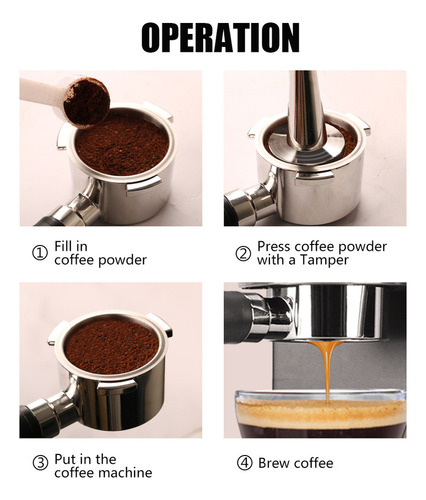 OPERATION

① Fill in coffee powder

② Press coffee powder with a Tamper

③ Put in the coffee machine

④ Brew coffee