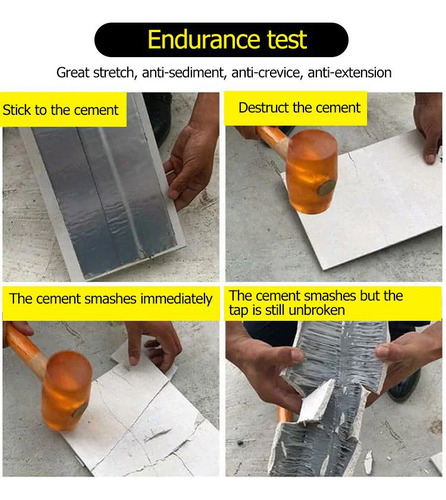 Endurance test

Great stretch, anti-sediment, anti-crevice, anti-extension

Stick to the cement

Destruct the cement

The cement smashes immediately

The cement smashes but the tap is still unbroken