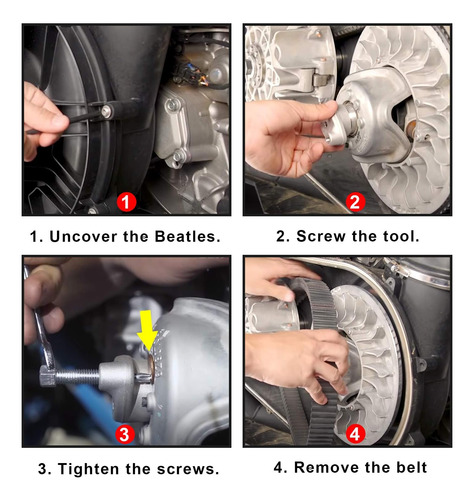 1

1. Uncover the Beatles.

2

2. Screw the tool.

3

3. Tighten the screws.

4

4. Remove the belt