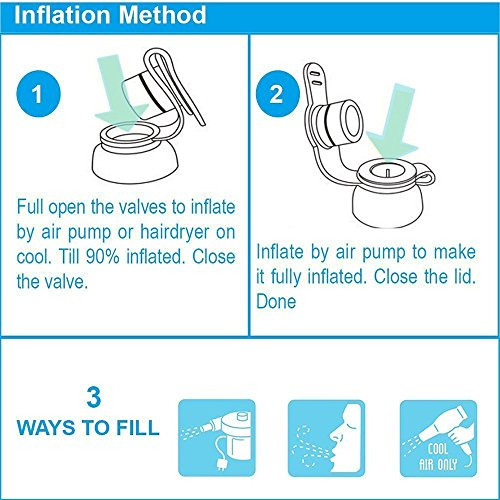 Inflation Method

1

Full open the valves to inflate by air pump or hairdryer on cool. Till 90% inflated. Close the valve.

2

Inflate by air pump to make it fully inflated. Close the lid. Done

3
WAYS TO FILL

COOL AIR ONLY