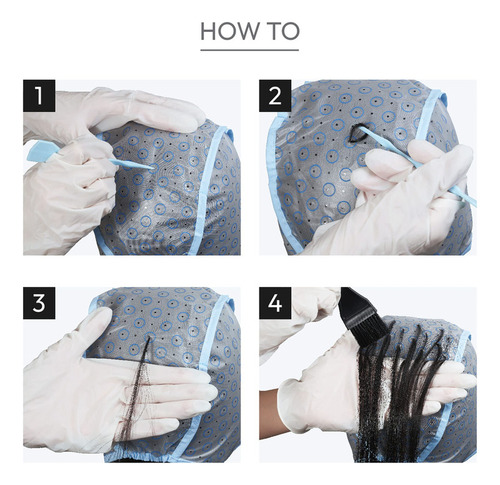 HOW TO

1

2

3

4