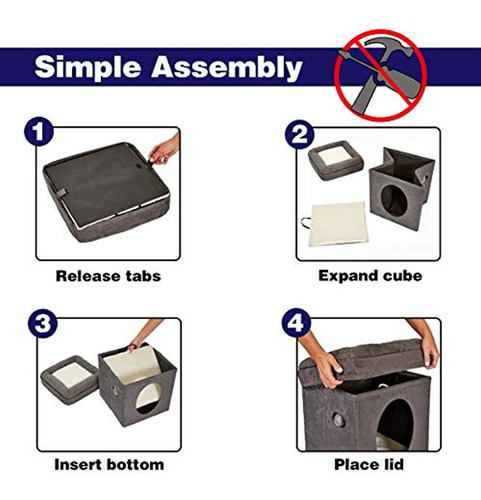 Simple Assembly

1
Release tabs

2
Expand cube

3
Insert bottom

4
Place lid