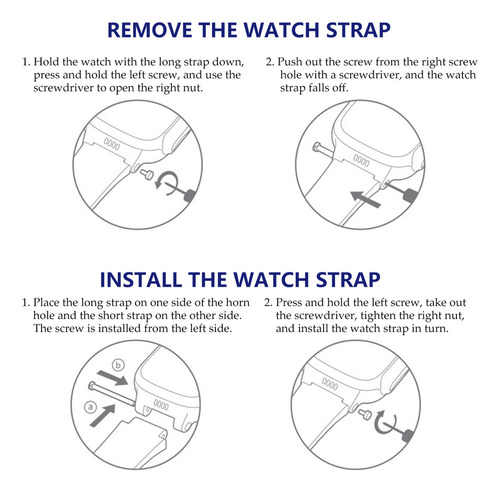 REMOVE THE WATCH STRAP

1. Hold the watch with the long strap down, press and hold the left screw, and use the screwdriver to open the right nut.

2. Push out the screw from the right screw hole with a screwdriver, and the watch strap falls off.

INSTALL THE WATCH STRAP

1. Place the long strap on one side of the horn hole and the short strap on the other side. The screw is installed from the left side.

b

a

2. Press and hold the left screw, take out the screwdriver, tighten the right nut, and install the watch strap in turn.