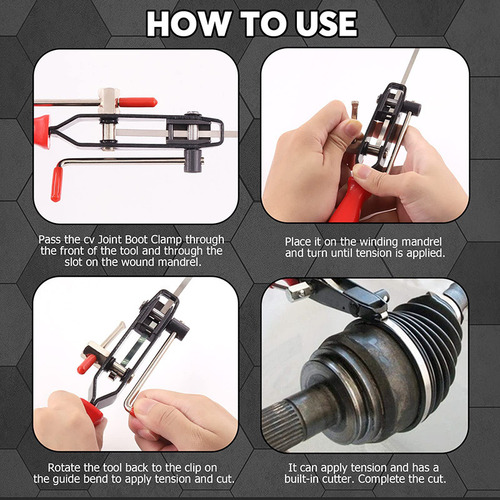 HOW TO USE

Pass the cv Joint Boot Clamp through the front of the tool and through the slot on the wound mandrel.

Place it on the winding mandrel and turn until tension is applied.

Rotate the tool back to the clip on the guide bend to apply tension and cut.

It can apply tension and has a built-in cutter. Complete the cut.