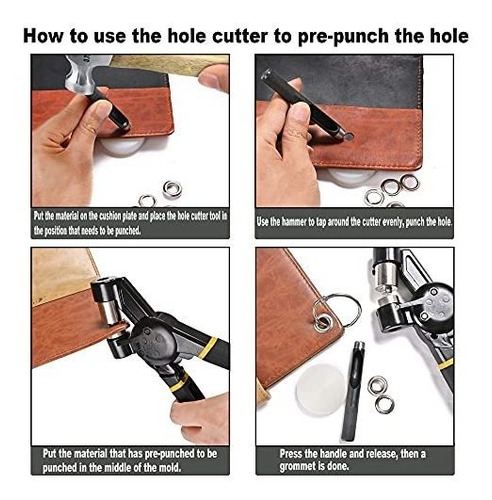 How to use the hole cutter to pre-punch the hole

Put the material on the cushion plate and place the hole cutter tool in the position that needs to be punched.

Use the hammer to tap around the cutter evenly, punch the hole.

Put the material that has pre-punched to be punched in the middle of the mold.

Press the handle and release, then a grommet is done.