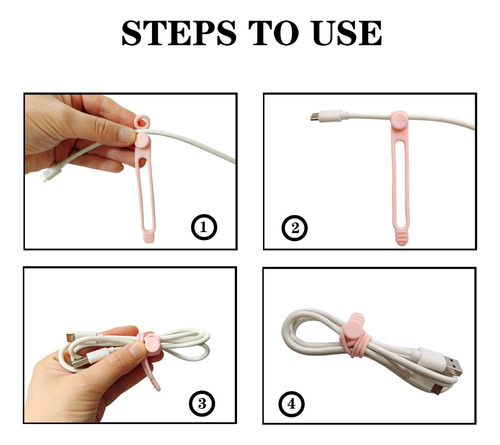 STEPS TO USE

1

2

3

4