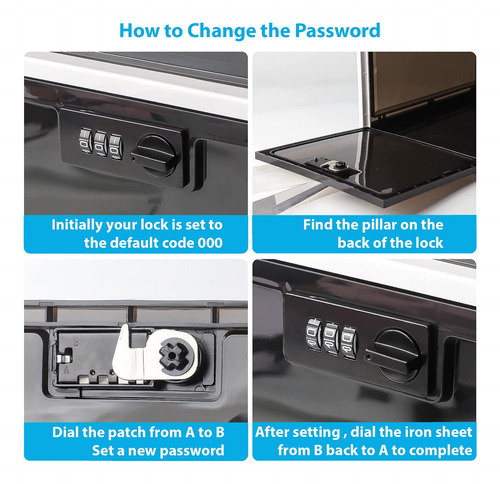 How to Change the Password

Initially your lock is set to the default code 000

Find the pillar on the back of the lock

B

A

Dial the patch from A to B Set a new password

After setting , dial the iron sheet from B back to A to complete