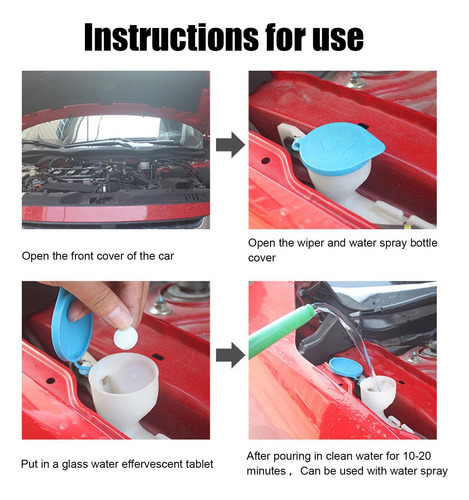 Instructions for use

Open the front cover of the car

Open the wiper and water spray bottle cover

Put in a glass water effervescent tablet

After pouring in clean water for 10-20 minutes， Can be used with water spray