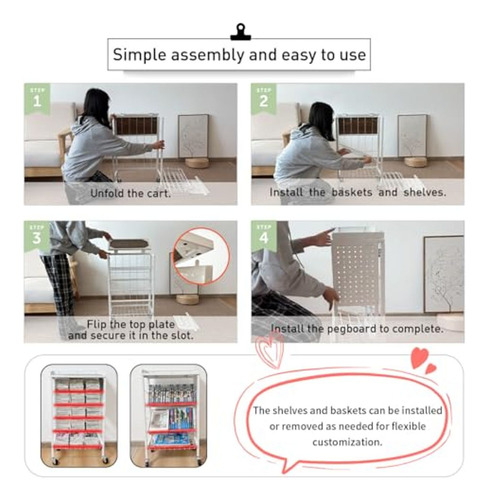 Simple assembly and easy to use

STEP 1
Unfold the cart.

STEP 2
Install the baskets and shelves.

STEP 3
Flip the top plate and secure it in the slot.

STEP 4
Install the pegboard to complete.

The shelves and baskets can be installed or removed as needed for flexible customization.