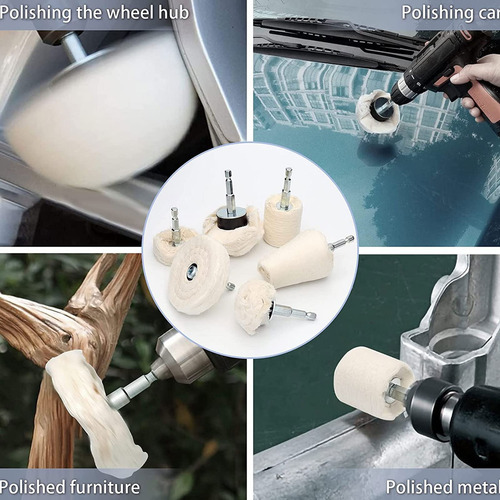 Polishing the wheel hub

Polishing car

Polished furniture

Polished metal