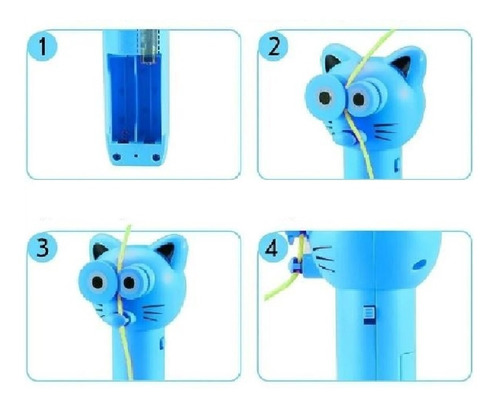 1

2

3

4