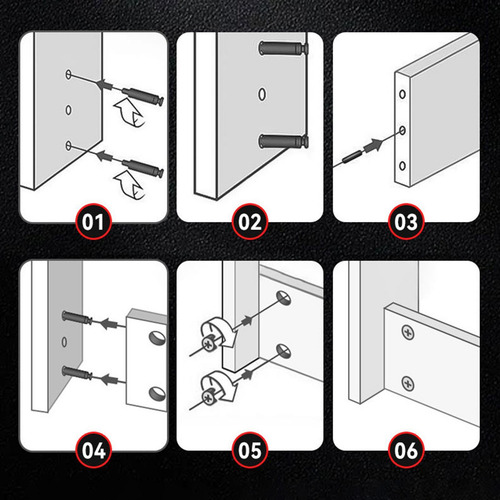 01

02

03

04

05

06