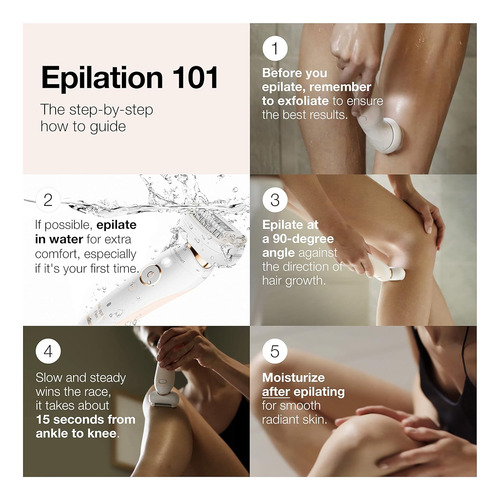 Epilation 101

The step-by-step how to guide

1

Before you epilate, remember to exfoliate to ensure the best results.

2

If possible, epilate in water for extra comfort, especially if it's your first time.

3

Epilate at a 90-degree angle against the direction of hair growth.

4

Slow and steady wins the race, it takes about 15 seconds from ankle to knee.

5

Moisturize after epilating for smooth radiant skin.