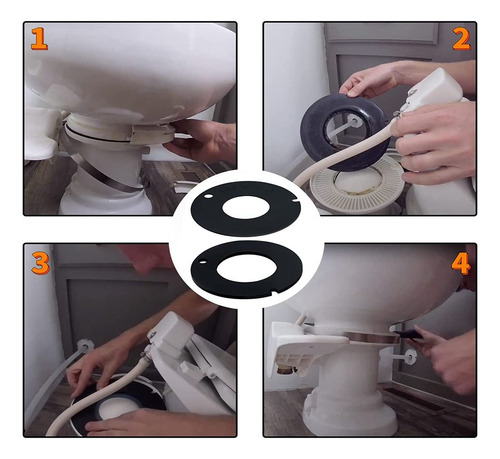 1

2

3

4