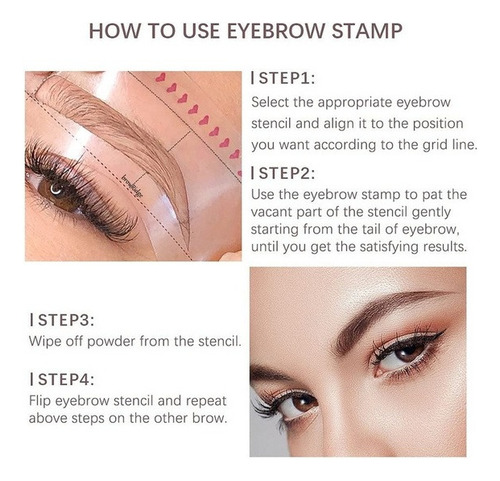 HOW TO USE EYEBROW STAMP

| STEP1:
Select the appropriate eyebrow stencil and align it to the position you want according to the grid line.

| STEP2:
Use the eyebrow stamp to pat the vacant part of the stencil gently starting from the tail of eyebrow, until you get the satisfying results.

| STEP3:
Wipe off powder from the stencil.

| STEP4:
Flip eyebrow stencil and repeat above steps on the other brow.