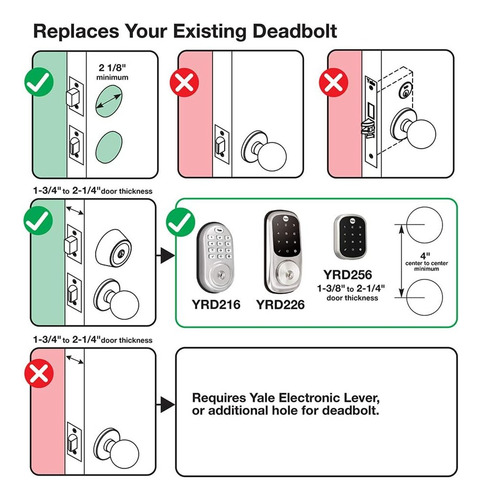 Replaces Your Existing Deadbolt

2 1/8"
minimum

1-3/4" to 2-1/4" door thickness

YRD216

YRD226

YRD256
1-3/8" to 2-1/4" door thickness

4"
center to center
minimum

1-3/4" to 2-1/4" door thickness

Requires Yale Electronic Lever, or additional hole for deadbolt.