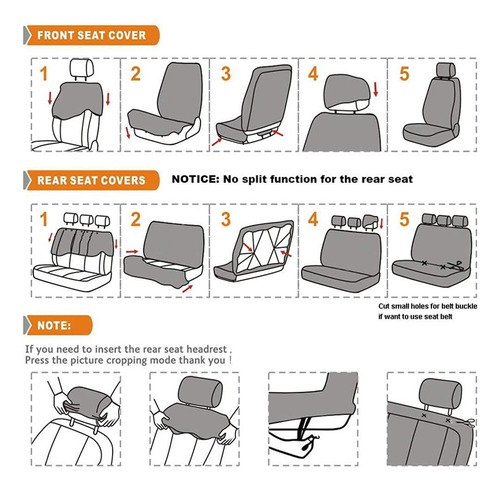 FRONT SEAT COVER

1 2 3 4 5

REAR SEAT COVERS

NOTICE: No split function for the rear seat

1 2 3 4 5

Cut small holes for belt buckle if want to use seat belt

NOTE:

If you need to insert the rear seat headrest . Press the picture cropping mode thank you !