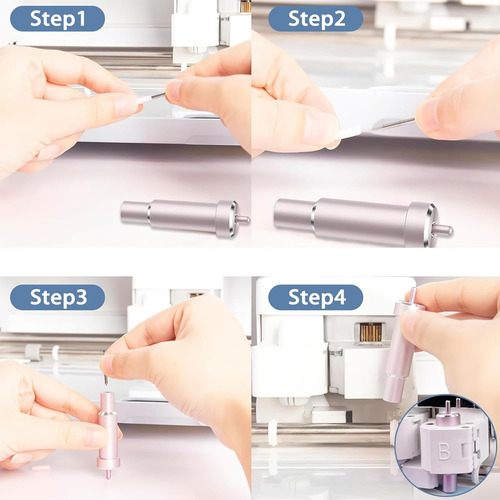 Step1

Step2

Step3

Step4

B