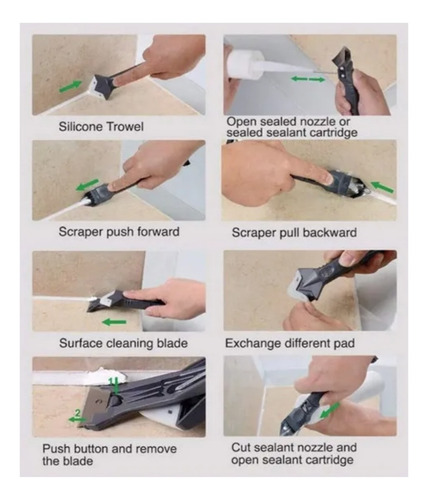 Silicone Trowel

Open sealed nozzle or sealed sealant cartridge

Scraper push forward

Scraper pull backward

Surface cleaning blade

Exchange different pad

1

2

Push button and remove the blade

Cut sealant nozzle and open sealant cartridge