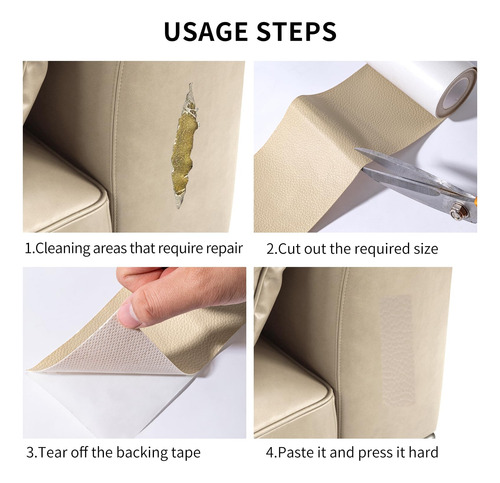 USAGE STEPS

1.Cleaning areas that require repair

2.Cut out the required size

3.Tear off the backing tape

4.Paste it and press it hard